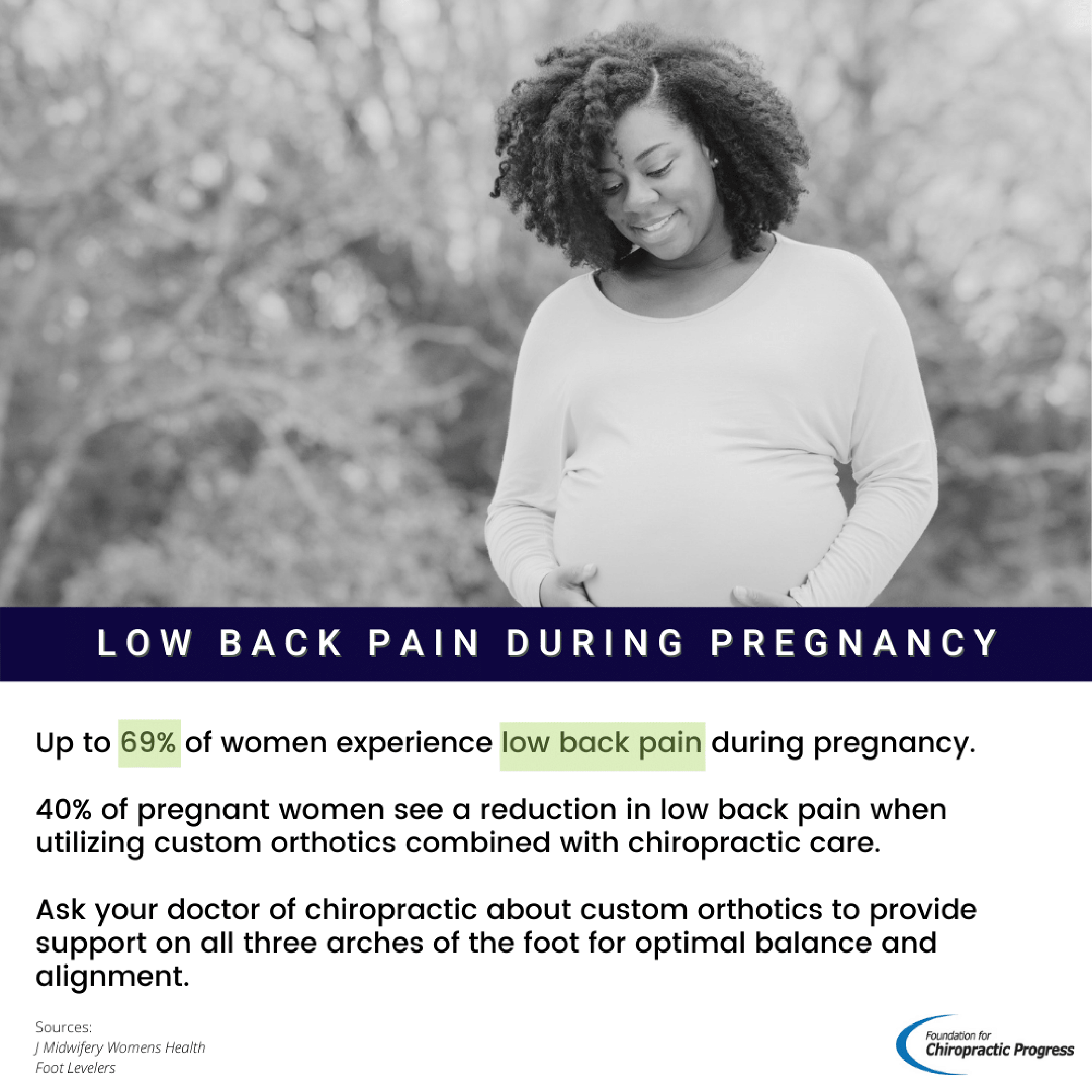 LOW BACK PAIN DURING PREGNANCY

Up to 69% of women experience low back pain during pregnancy.

40% of pregnant women see a reduction in low back pain when utilizing custom orthotics combined with chiropractic care.

Ask your doctor of chiropractic about custom orthotics to provide support on all three arches of the foot for optimal balance and alignment.

Sources:
J Midwifery Womens Health
Foot Levelers

Foundation for
Chiropractic Progress